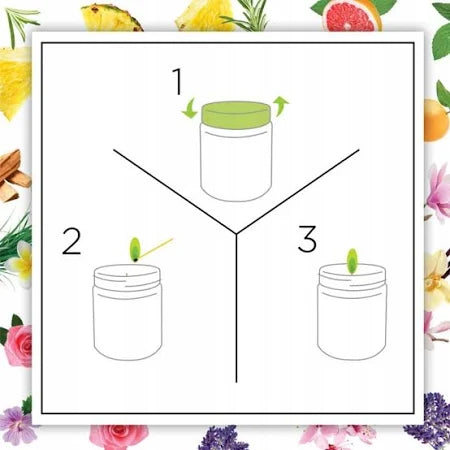 1

2

3